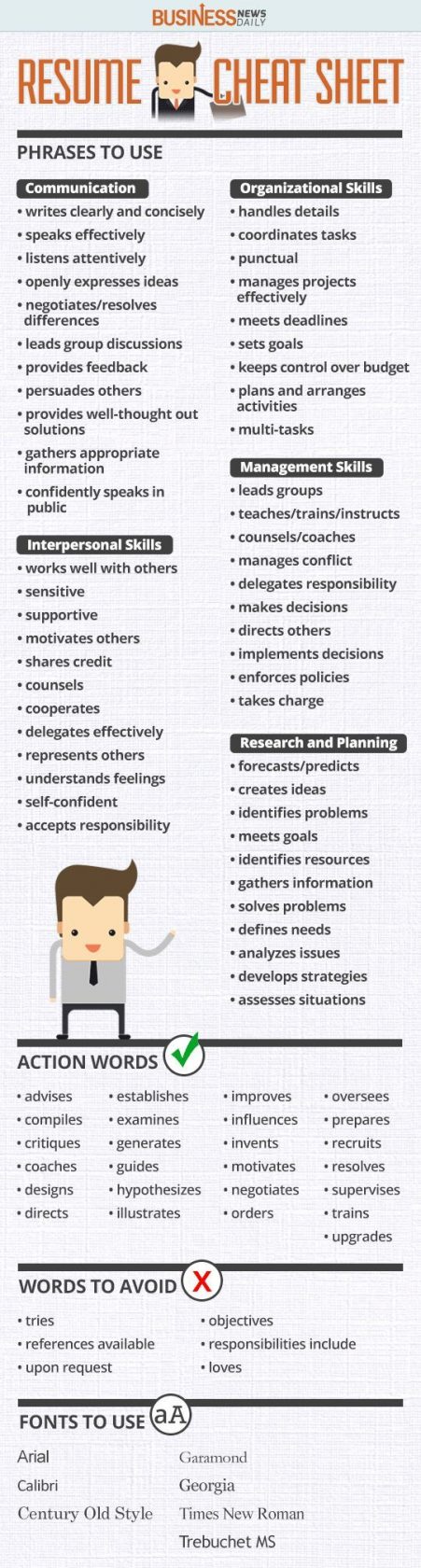 BUSINESS NEWS DAILY

RESUME CHEAT SHEET

PHRASES TO USE

Communication
• writes clearly and concisely
• speaks effectively
• listens attentively
• openly expresses ideas
• negotiates/resolves differences
• leads group discussions
• provides feedback
• persuades others
• provides well-thought out solutions
• gathers appropriate information
• confidently speaks in public

Interpersonal Skills
• works well with others
• sensitive
• supportive
• motivates others
• shares credit
• counsels
• cooperates
• delegates effectively
• represents others
• understands feelings
• self-confident
• accepts responsibility

Organizational Skills
• handles details
• coordinates tasks
• punctual
• manages projects effectively
• meets deadlines
• sets goals
• keeps control over budget
• plans and arranges activities
• multi-tasks

Management Skills
• leads groups
• teaches/trains/instructs
• counsels/coaches
• manages conflict
• delegates responsibility
• makes decisions
• directs others
• implements decisions
• enforces policies
• takes charge

Research and Planning
• forecasts/predicts
• creates ideas
• identifies problems
• meets goals
• identifies resources
• gathers information
• solves problems
• defines needs
• analyzes issues
• develops strategies
• assesses situations

ACTION WORDS

• advises
• compiles
• critiques
• coaches
• designs
• directs

• establishes
• examines
• generates
• guides
• hypothesizes
• illustrates

• improves
• influences
• invents
• motivates
• negotiates
• orders

• oversees
• prepares
• recruits
• resolves
• supervises
• trains
• upgrades

WORDS TO AVOID X

• tries
• references available
• upon request

• objectives
• responsibilities include
• loves

FONTS TO USE aA

Arial
Calibri
Century Old Style

Garamond
Georgia
Times New Roman
Trebuchet MS